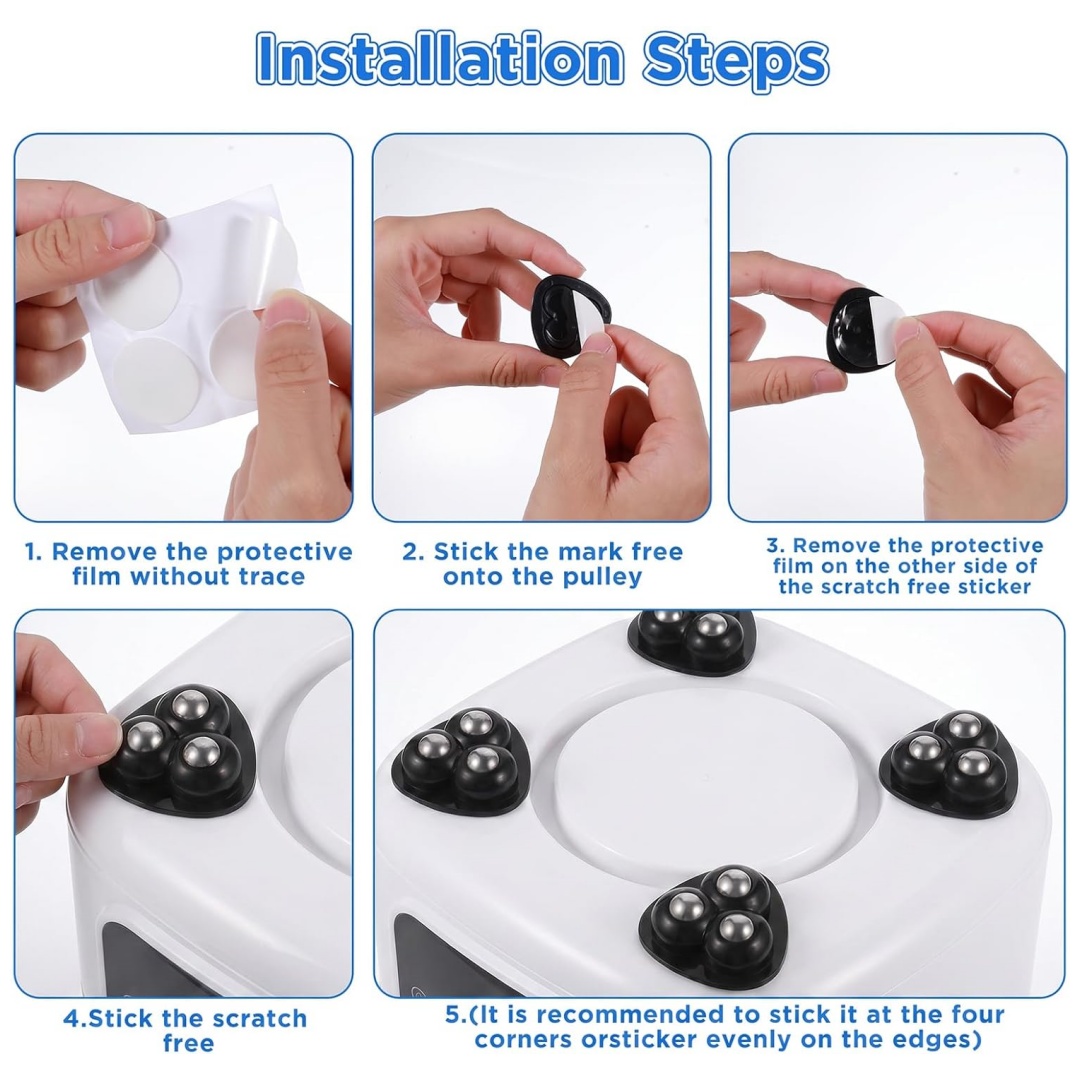 Installation Steps

1. Remove the protective film without trace

2. Stick the mark free onto the pulley

3. Remove the protective film on the other side of the scratch free sticker

4.Stick the scratch free

5.(It is recommended to stick it at the four corners orsticker evenly on the edges)